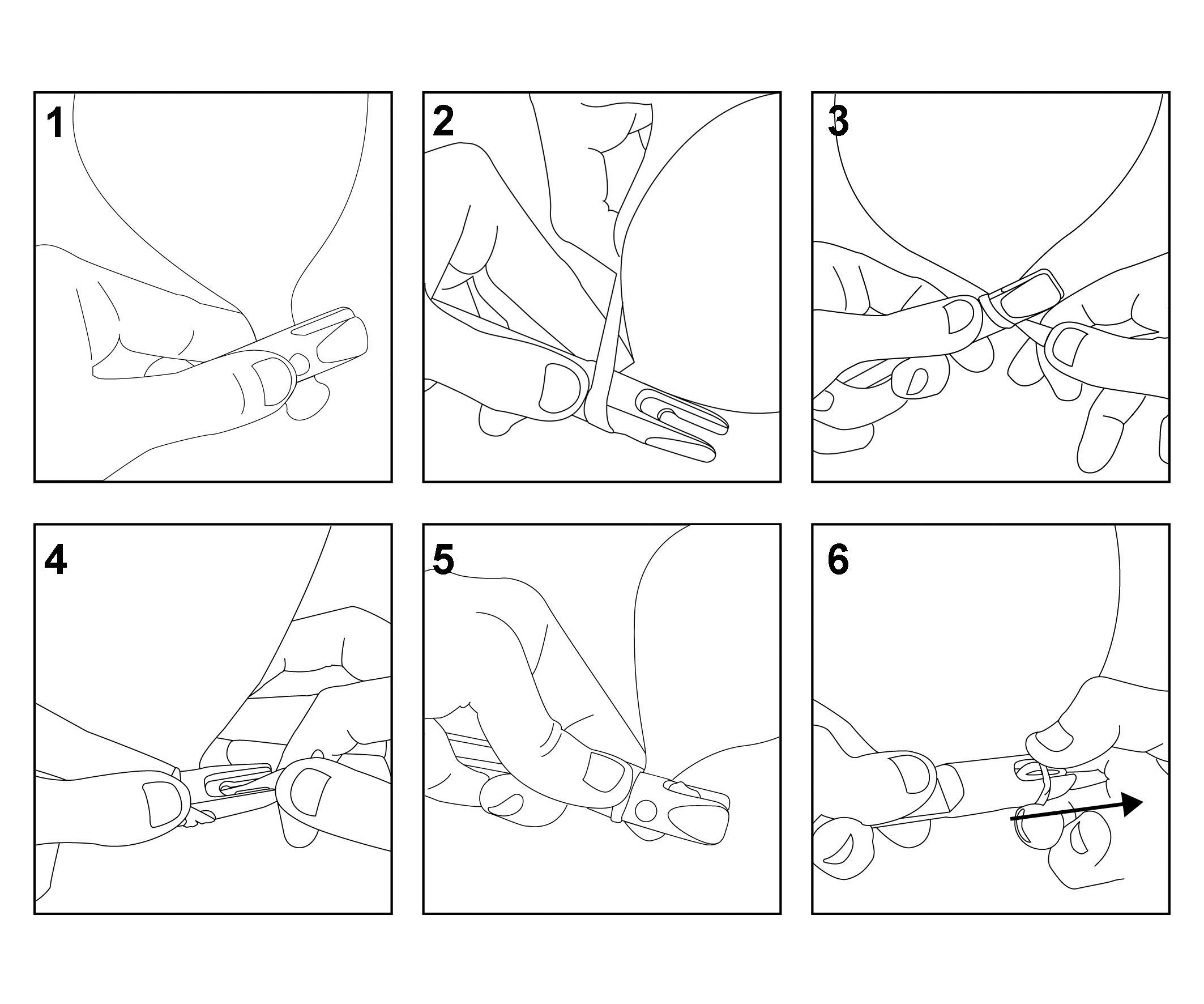 1

2

3

4

5

6